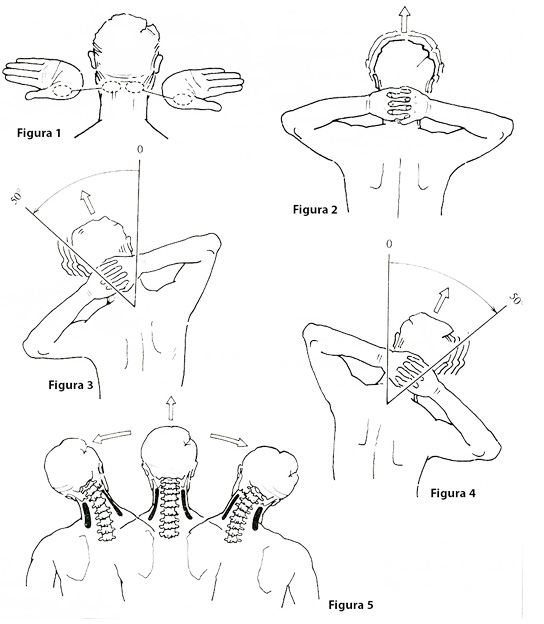 Figura 1

Figura 2

0

50°

Figura 3

0

50°

Figura 4

Figura 5